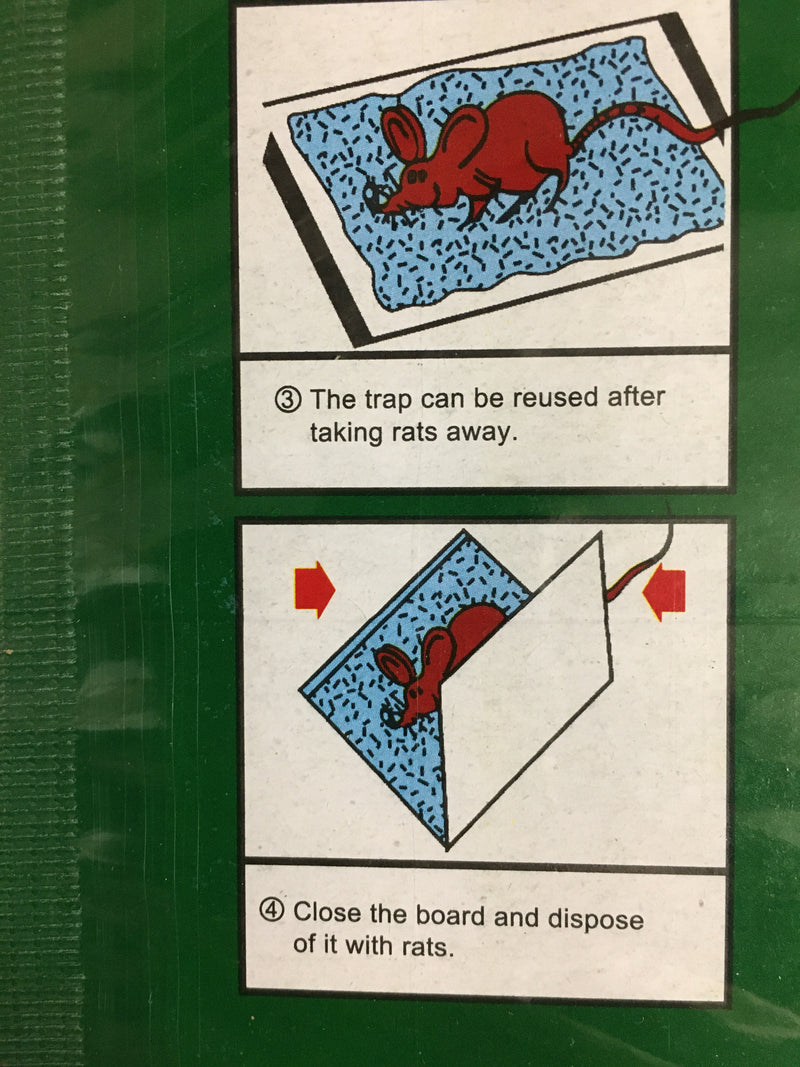 ③ The trap can be reused after taking rats away.

④ Close the board and dispose of it with rats.